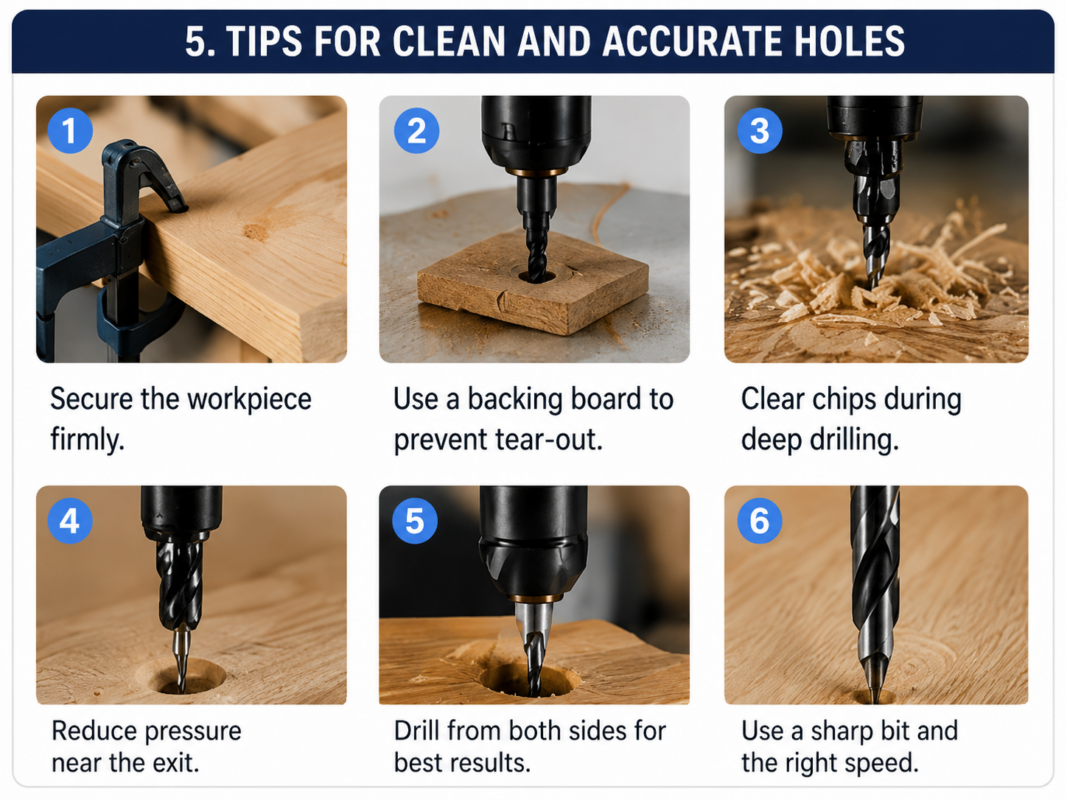 5. TIPS FOR CLEAN AND ACCURATE HOLES

1
Secure the workpiece firmly.

2
Use a backing board to prevent tear-out.

3
Clear chips during deep drilling.

4
Reduce pressure near the exit.

5
Drill from both sides for best results.

6
Use a sharp bit and the right speed.